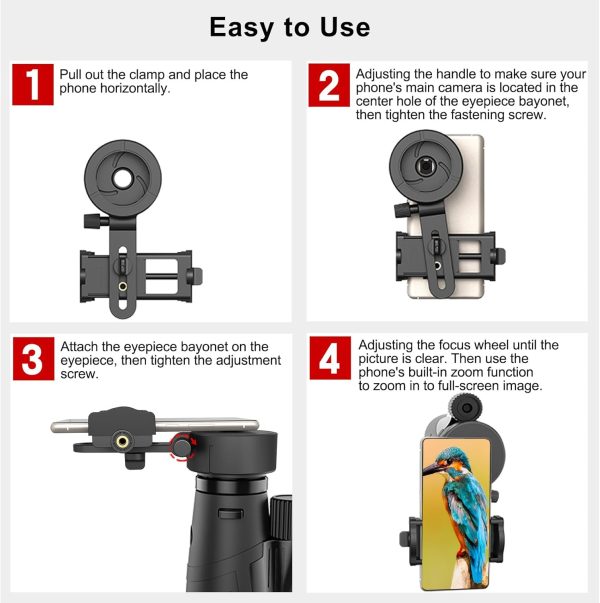 Easy to Use

1
Pull out the clamp and place the phone horizontally.

2
Adjusting the handle to make sure your phone's main camera is located in the center hole of the eyepiece bayonet, then tighten the fastening screw.

3
Attach the eyepiece bayonet on the eyepiece, then tighten the adjustment screw.

4
Adjusting the focus wheel until the picture is clear. Then use the phone's built-in zoom function to zoom in to full-screen image.